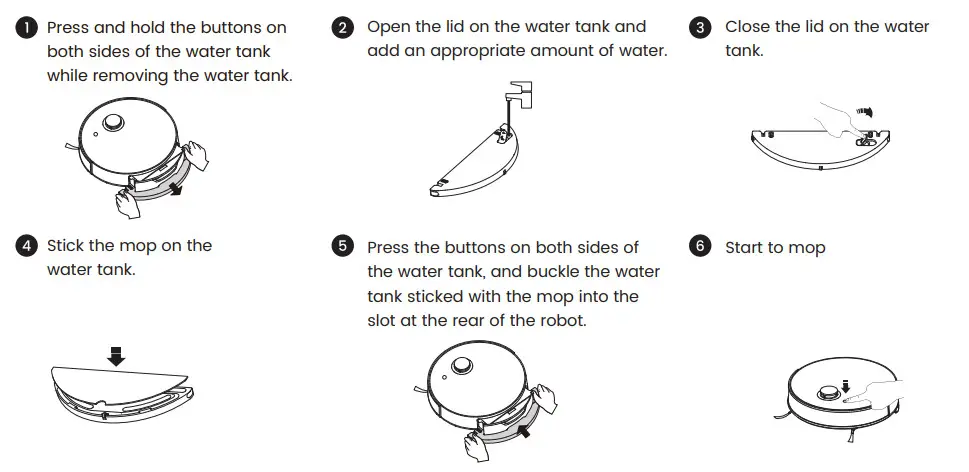 1 Press and hold the buttons on both sides of the water tank while removing the water tank.

2 Open the lid on the water tank and add an appropriate amount of water.

3 Close the lid on the water tank.

4 Stick the mop on the water tank.

5 Press the buttons on both sides of the water tank, and buckle the water tank sticked with the mop into the slot at the rear of the robot.

6 Start to mop