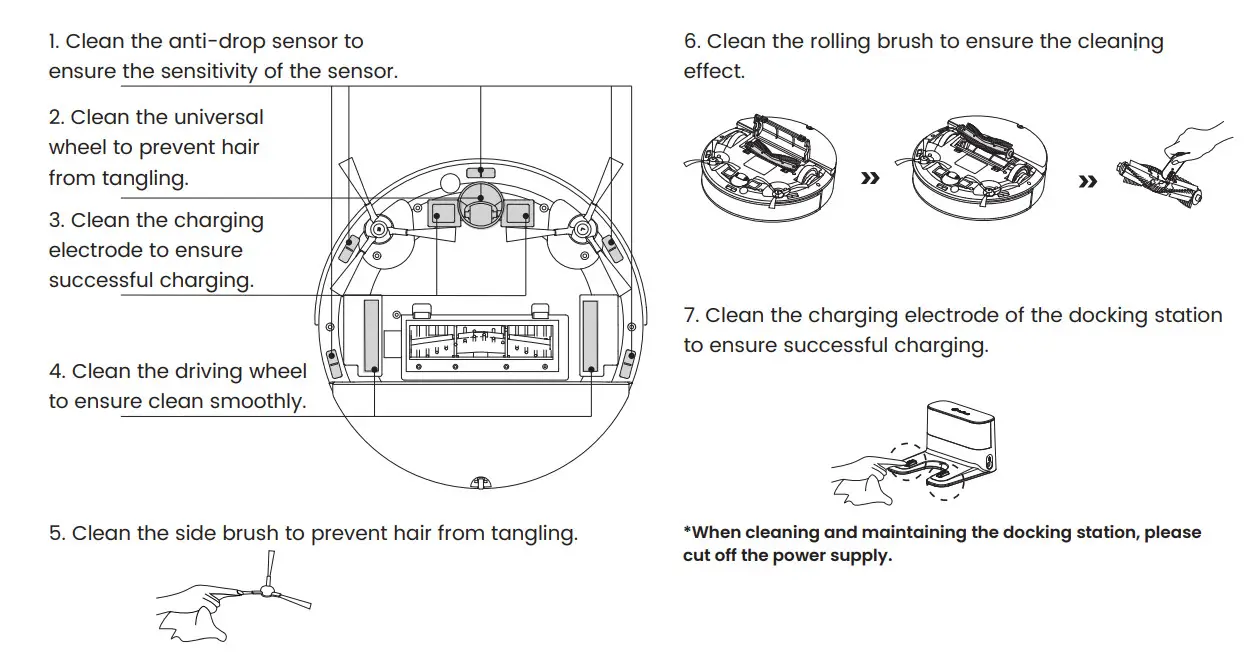 1. Clean the anti-drop sensor to ensure the sensitivity of the sensor.

2. Clean the universal wheel to prevent hair from tangling.

3. Clean the charging electrode to ensure successful charging.

4. Clean the driving wheel to ensure clean smoothly.

5. Clean the side brush to prevent hair from tangling.

6. Clean the rolling brush to ensure the cleaning effect.

»

»

7. Clean the charging electrode of the docking station to ensure successful charging.

*When cleaning and maintaining the docking station, please cut off the power supply.