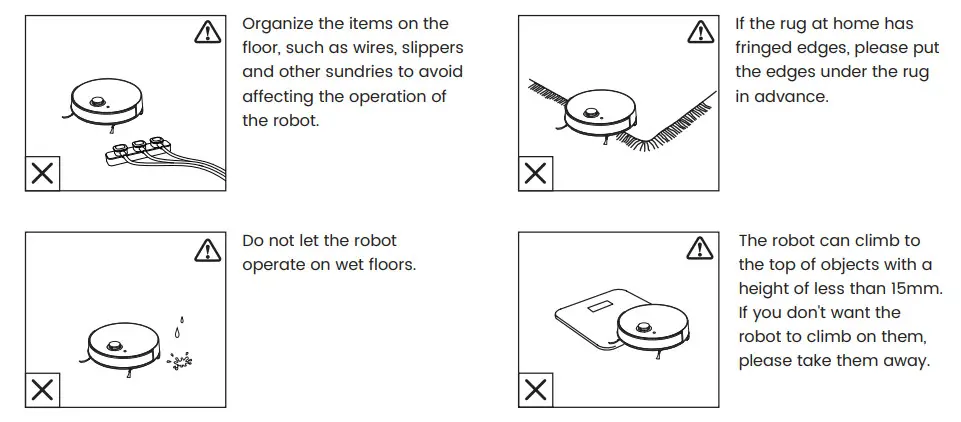 Organize the items on the floor, such as wires, slippers and other sundries to avoid affecting the operation of the robot.

If the rug at home has fringed edges, please put the edges under the rug in advance.

Do not let the robot operate on wet floors.

The robot can climb to the top of objects with a height of less than 15mm. If you don't want the robot to climb on them, please take them away.