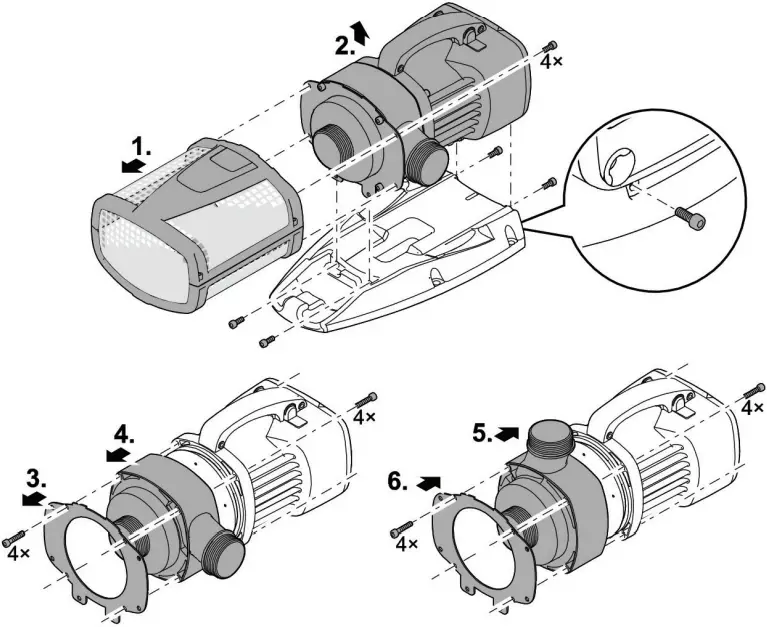 2.
4×
1.
4.
4×
3.
4×
5.
4×
6.
4×