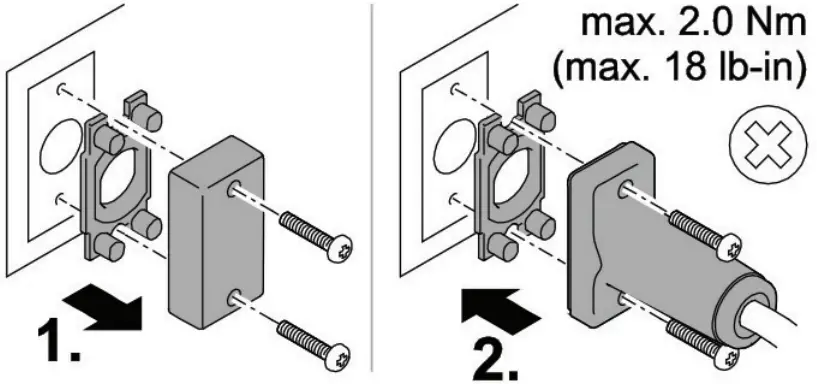 1.

max. 2.0 Nm
(max. 18 lb-in)

2.