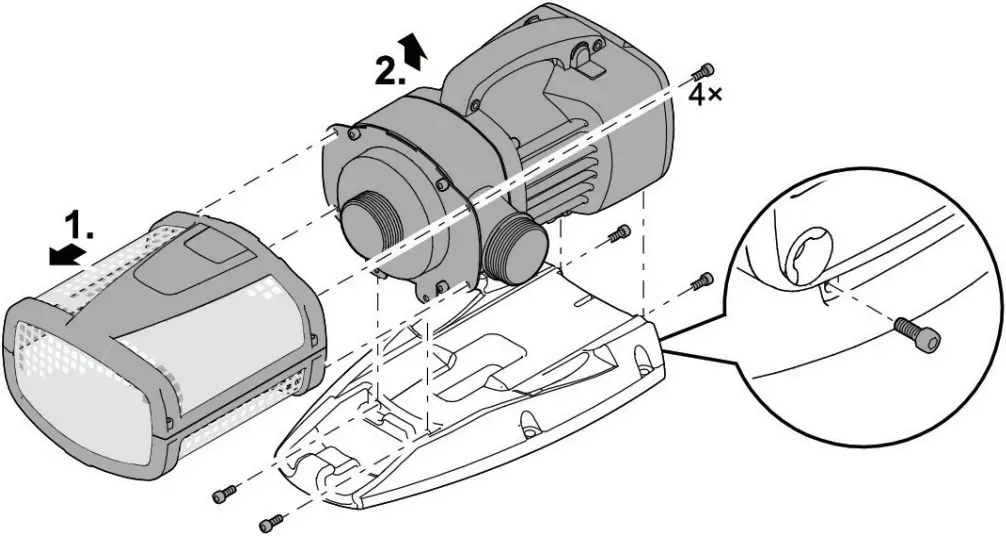 2.

4×

1.