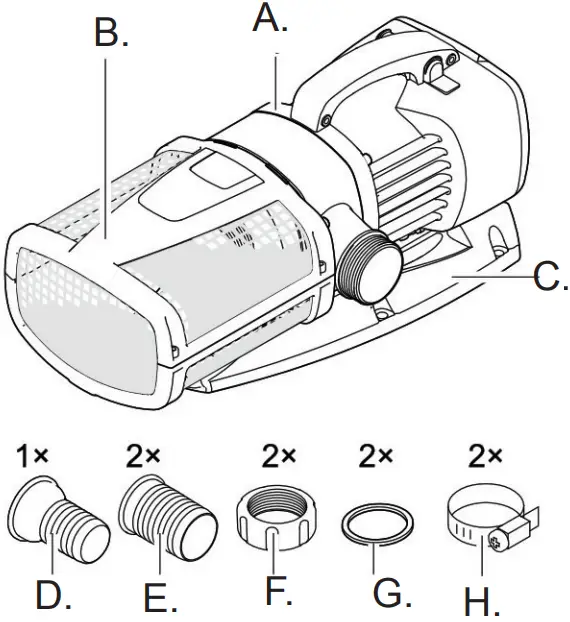 B.

A.

C.

1×

2×

2×

2×

2×

D.

E.

F.

G.

H.