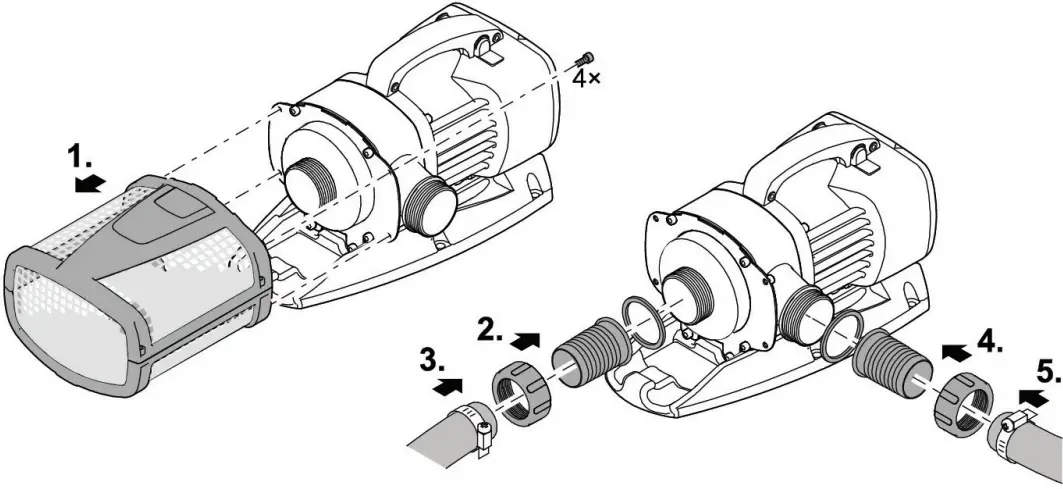 4×
1.
2.
3.
4.
5.