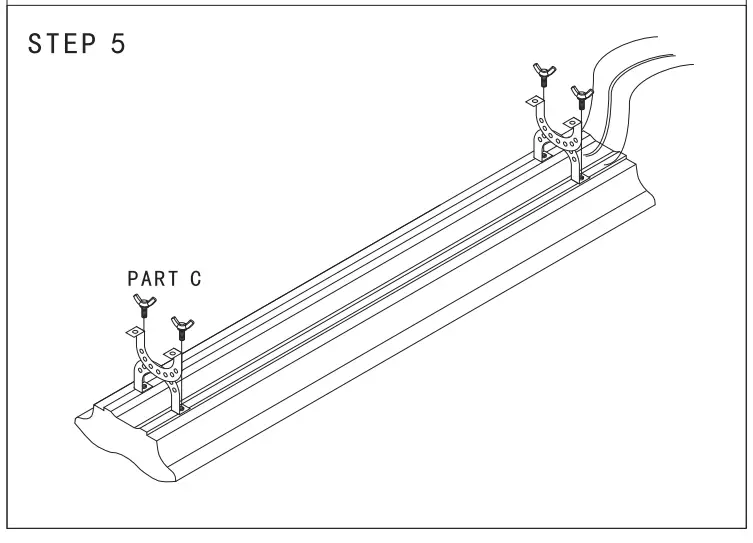 STEP 5

PART C