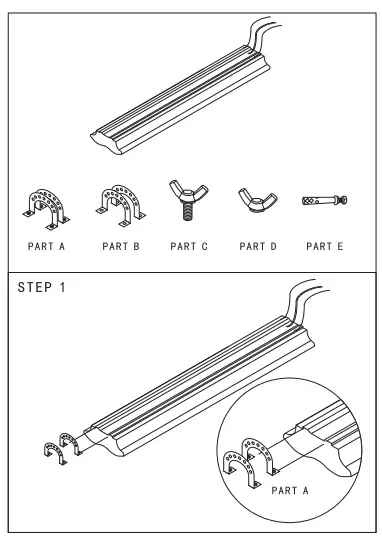 PART A
PART B
PART C
PART D
PART E

STEP 1

PART A