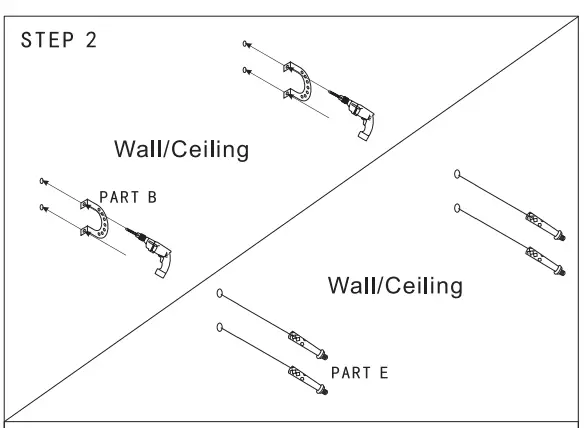 STEP 2

Wall/Ceiling

PART B

Wall/Ceiling

PART E