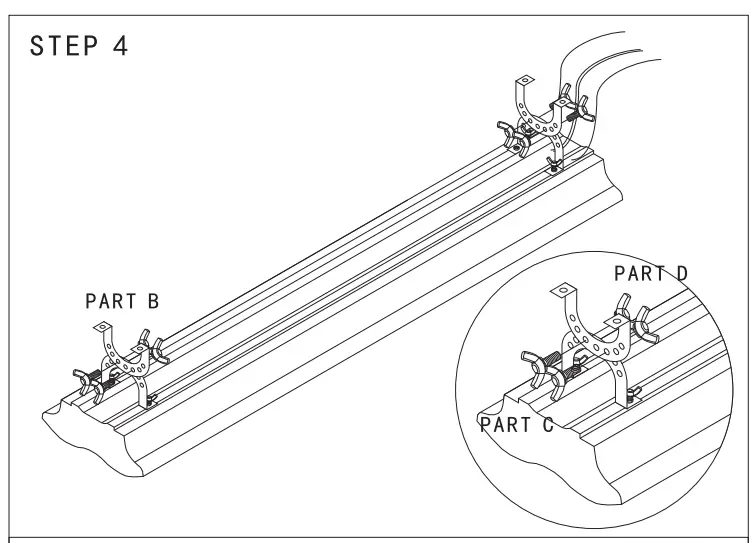 STEP 4

PART B

PART D

PART C