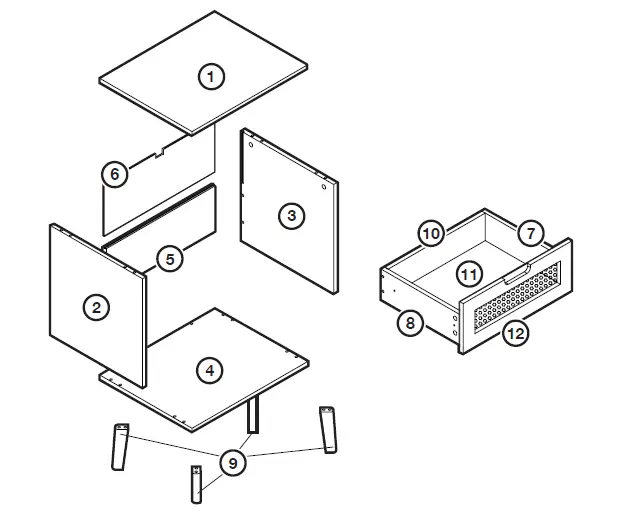 1
6
3
5
2
4
9
10
7
11
8
12