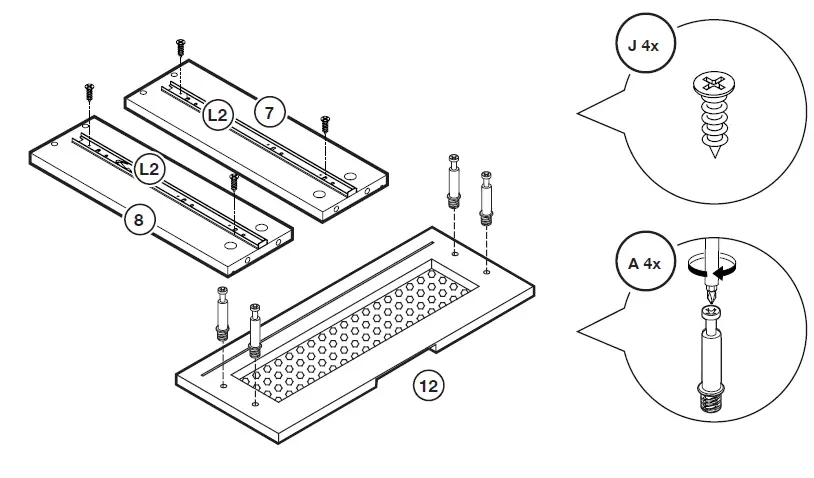 L2
7
L2
8
12
J 4x
A 4x