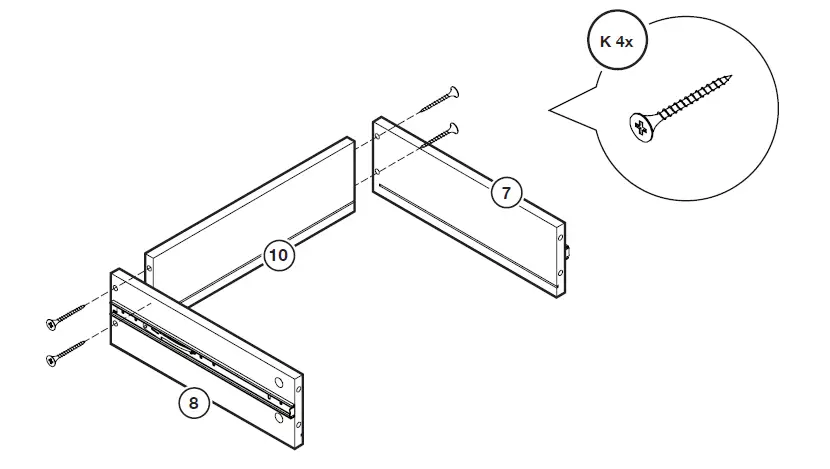 K 4x

7

10

8