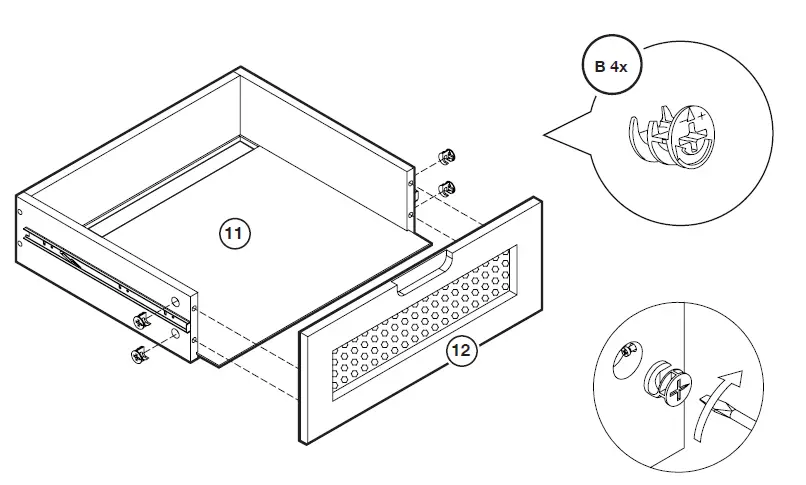 B 4x

11

12