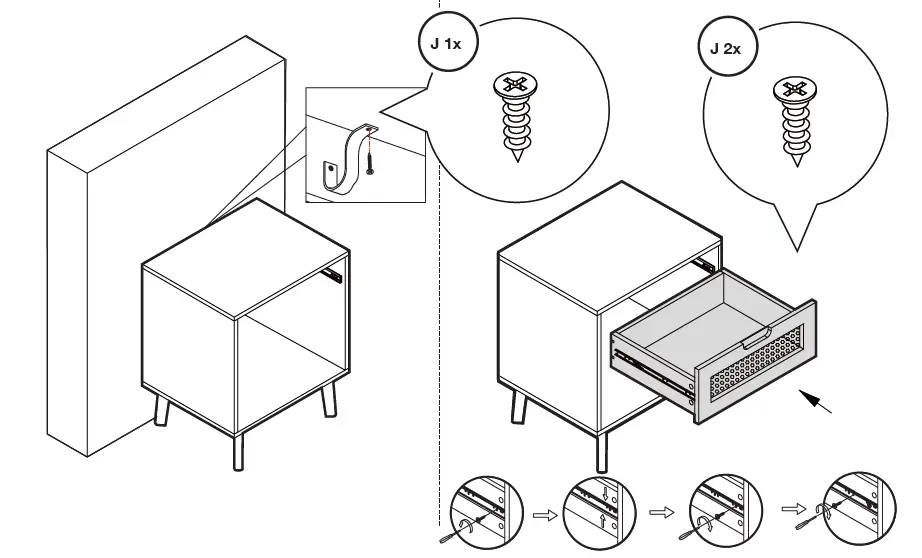 J 1x

J 2x