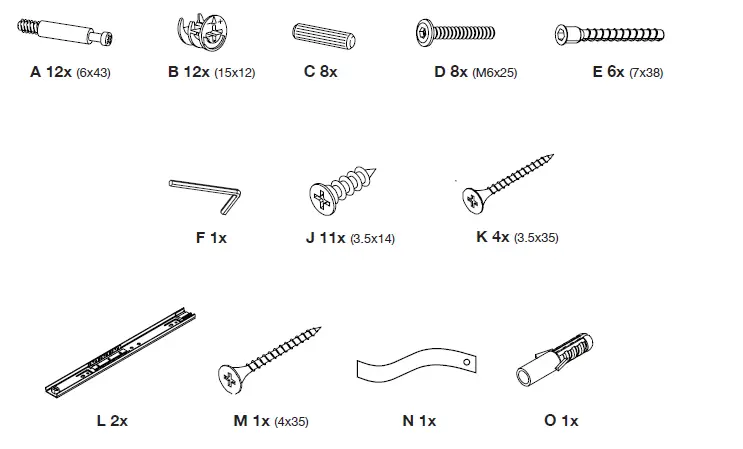 A 12x (6x43)

B 12x (15x12)

C 8x

D 8x (M6x25)

E 6x (7x38)

F 1x

J 11x (3.5x14)

K 4x (3.5x35)

L 2x

M 1x (4x35)

N 1x

O 1x