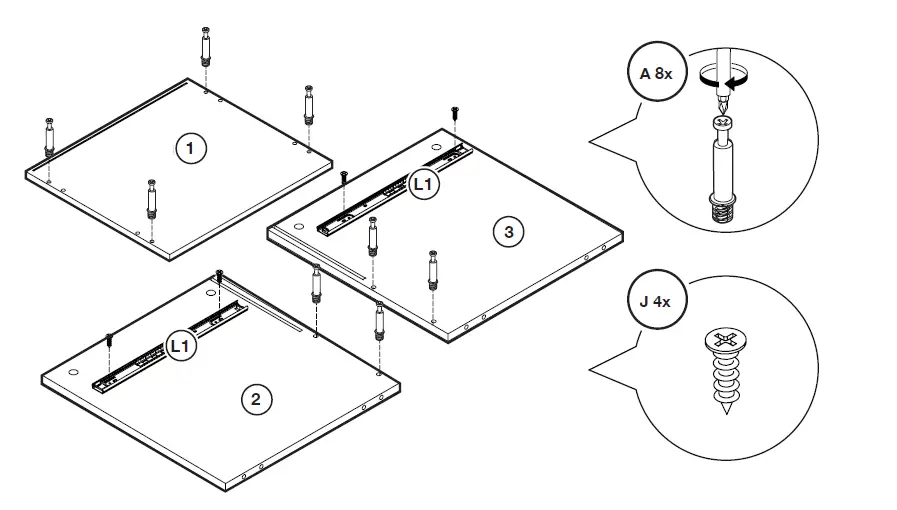 1

L1

3

L1

2

A 8x

J 4x