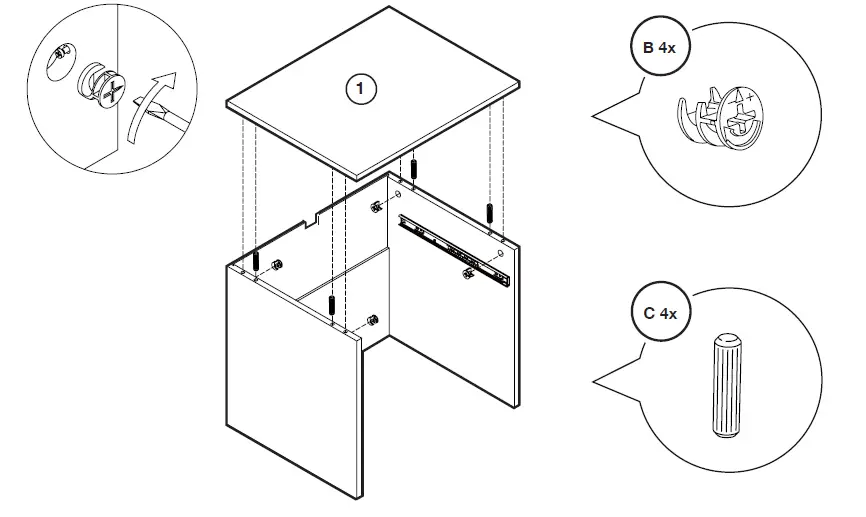 1

B 4x

C 4x