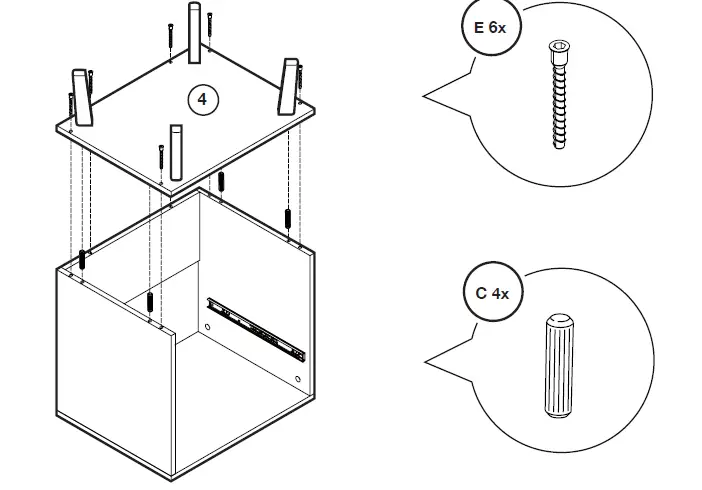 4

E 6x

C 4x