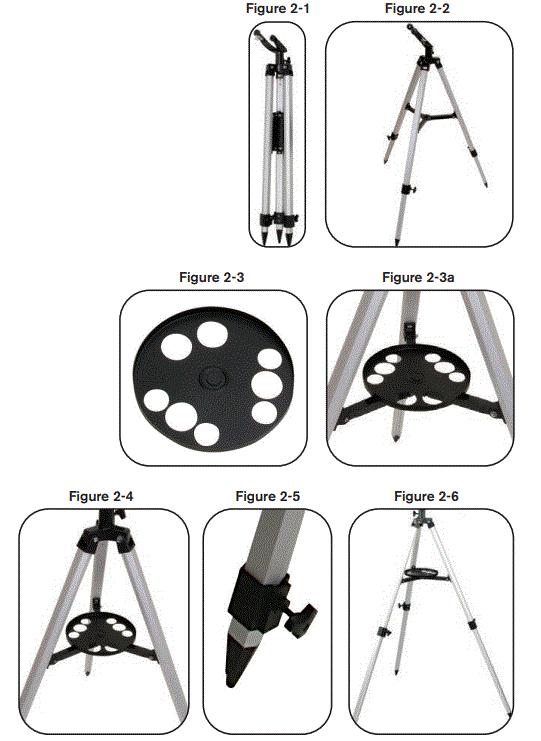 Figure 2-1

Figure 2-2

Figure 2-3

Figure 2-3a

Figure 2-4

Figure 2-5

Figure 2-6