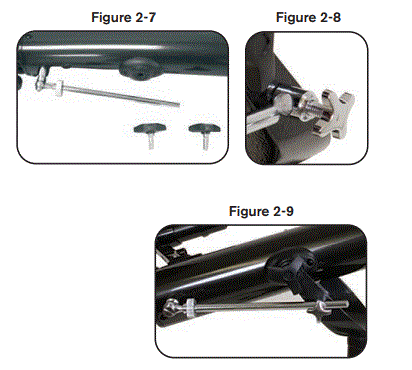 Figure 2-7

Figure 2-8

Figure 2-9