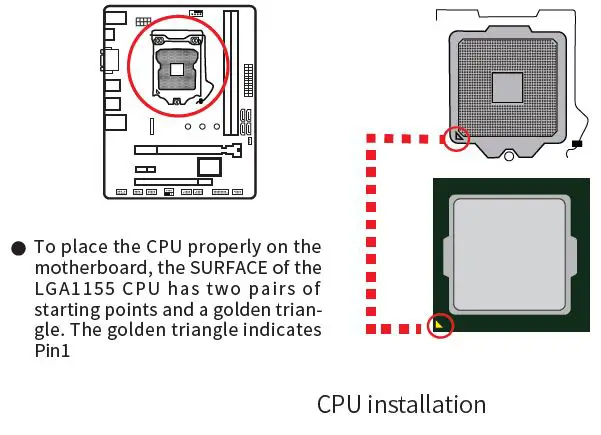 ● To place the CPU properly on the motherboard, the SURFACE of the LGA1155 CPU has two pairs of starting points and a golden triangle. The golden triangle indicates Pin1

CPU installation