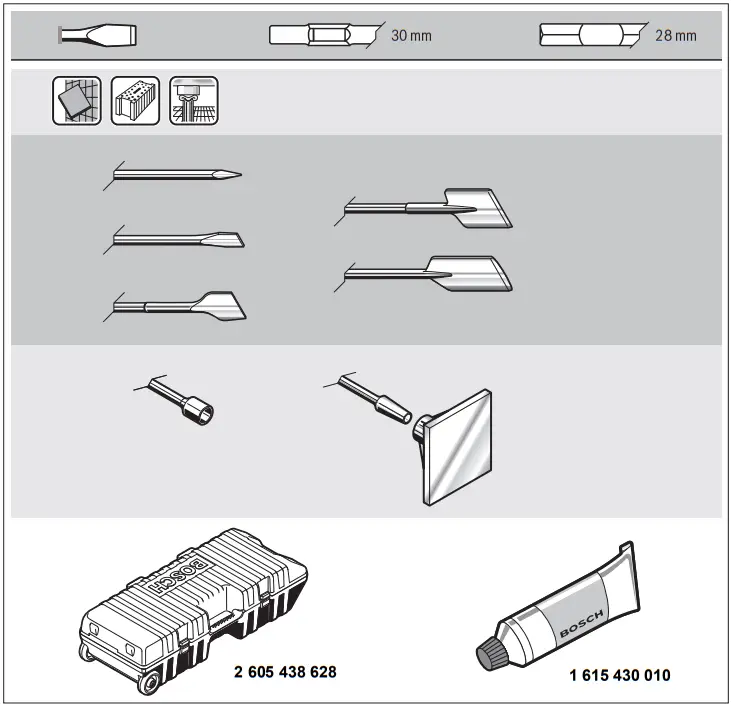 30 mm

28 mm

BOSCH

2 605 438 628

BOSCH

1 615 430 010