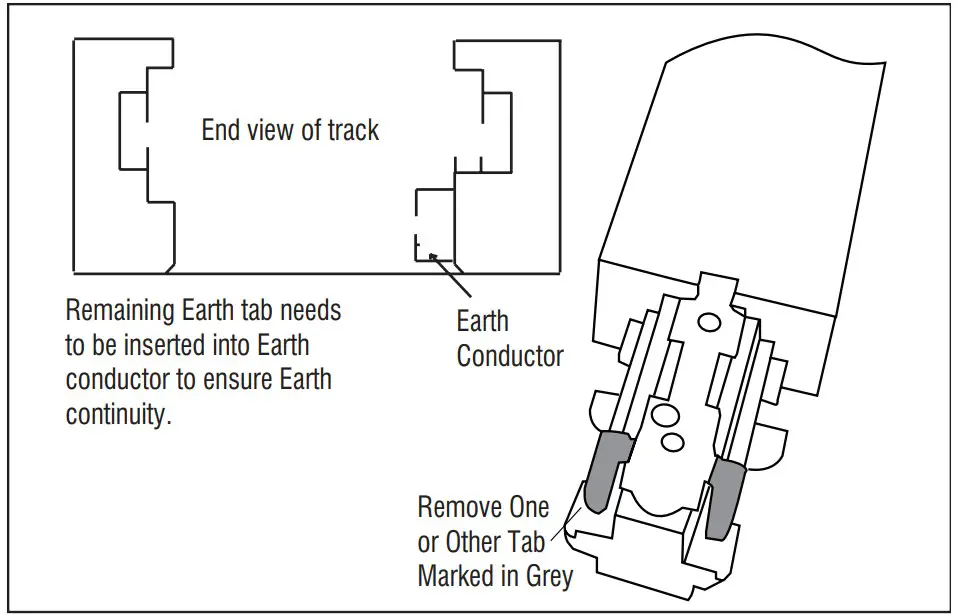 End view of track

Remaining Earth tab needs to be inserted into Earth conductor to ensure Earth continuity.

Earth Conductor

Remove One or Other Tab Marked in Grey