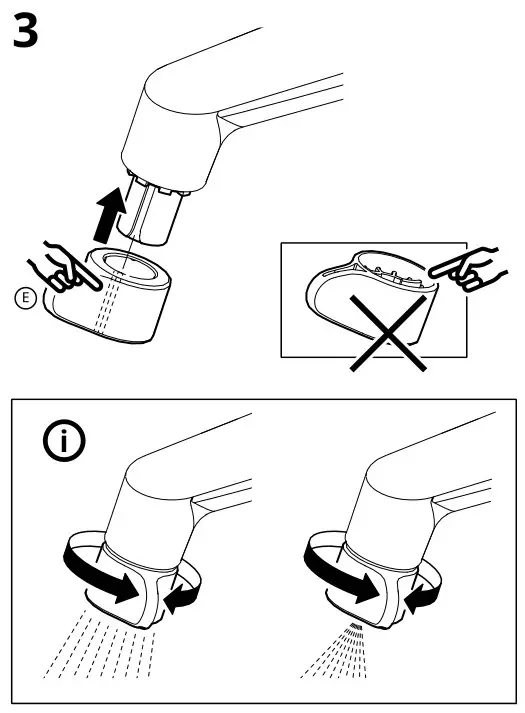 3

E

i