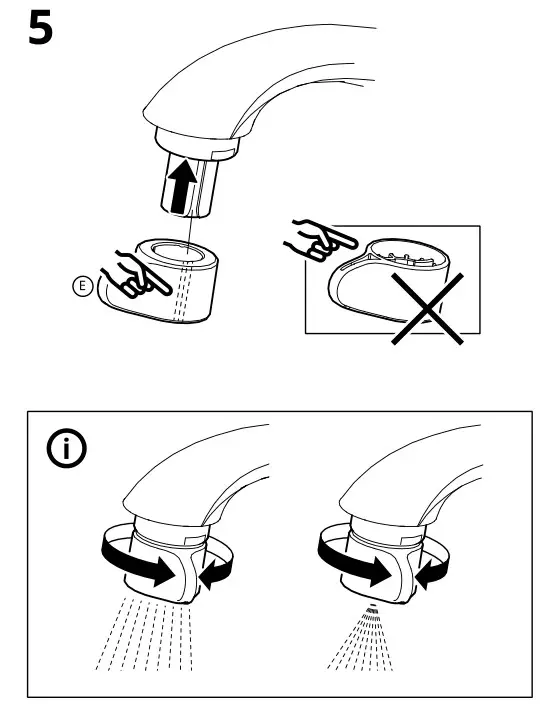 5

E

i