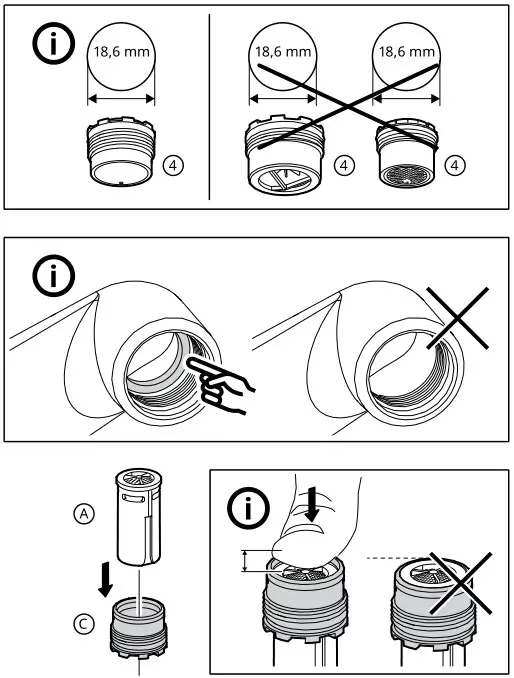 i

18,6 mm

4

18,6 mm

4

18,6 mm

4

i

A

C

i