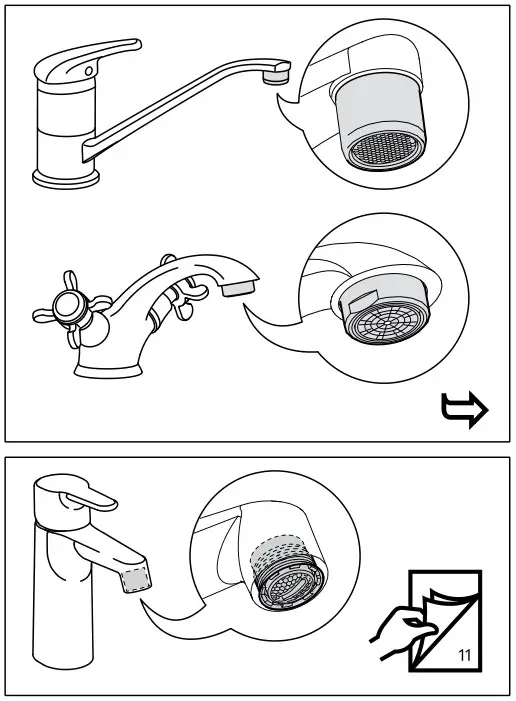 11