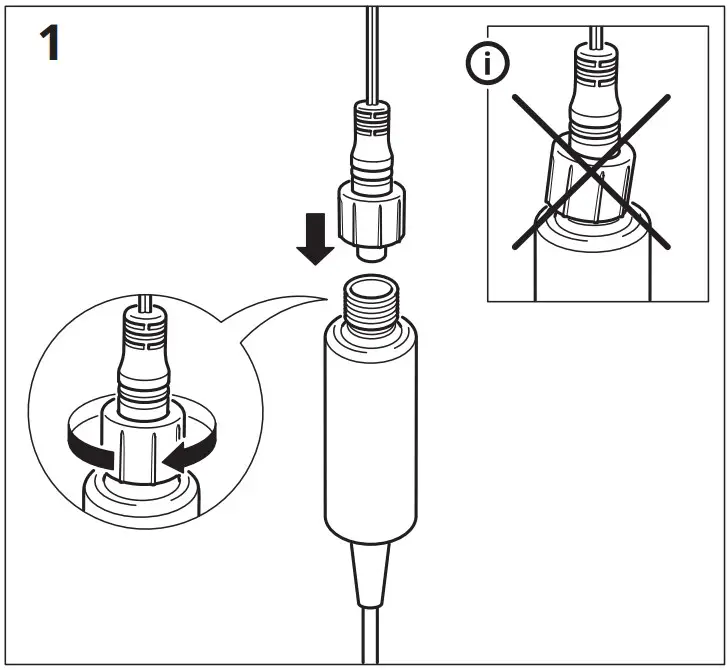 1

i