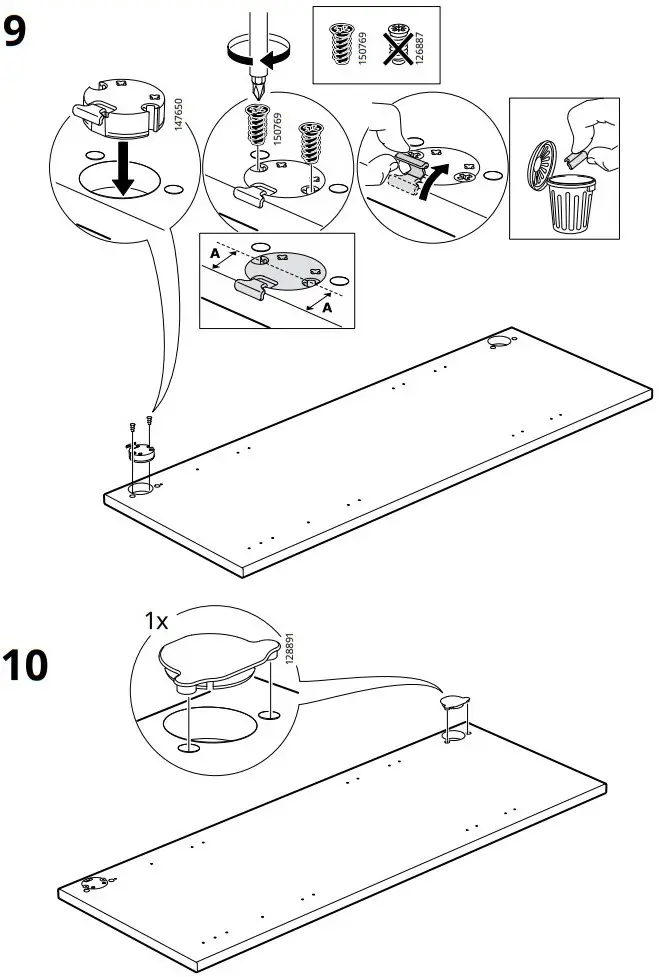 9

147650

150769

150769

126887

A

A

10

1x

128891