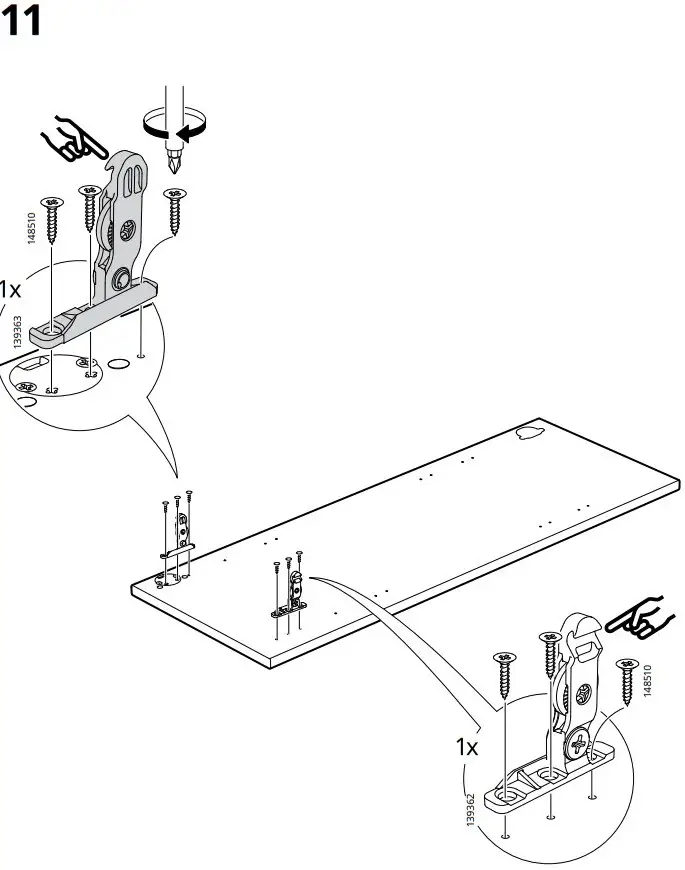 11

148510

1x

139363

148510

1x

139362