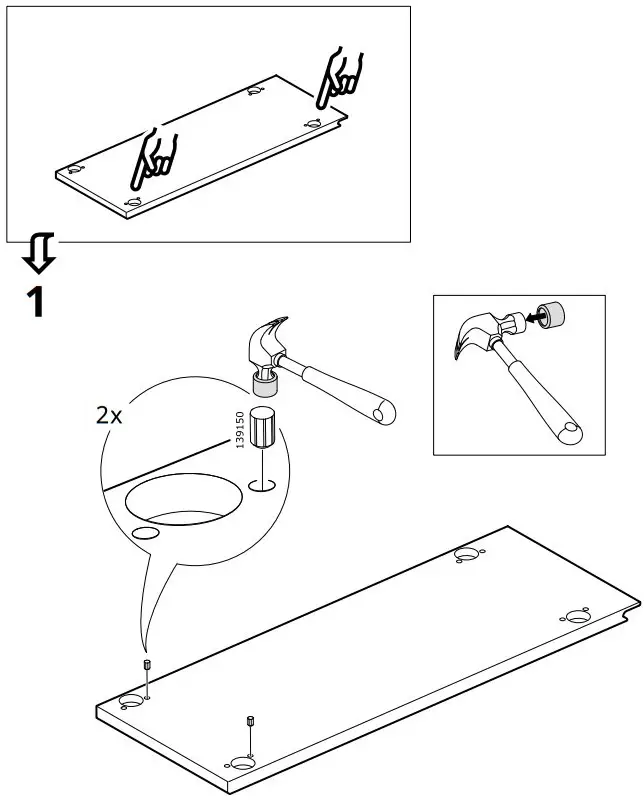 1

2x

139150