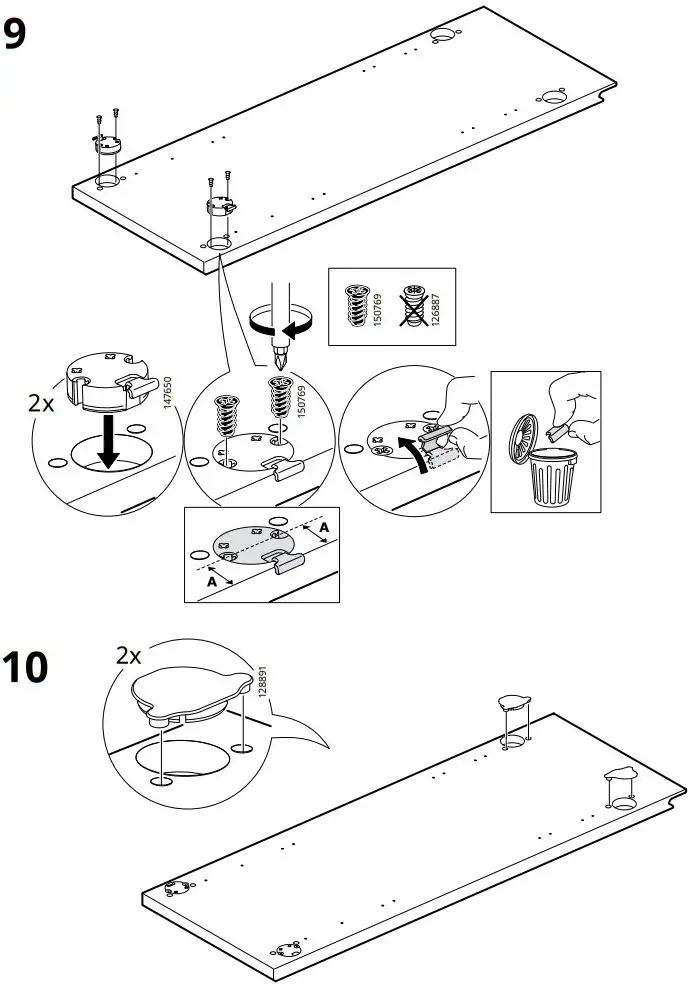 9

150769

126887

2x

147650

150769

A

A

10

2x

128891