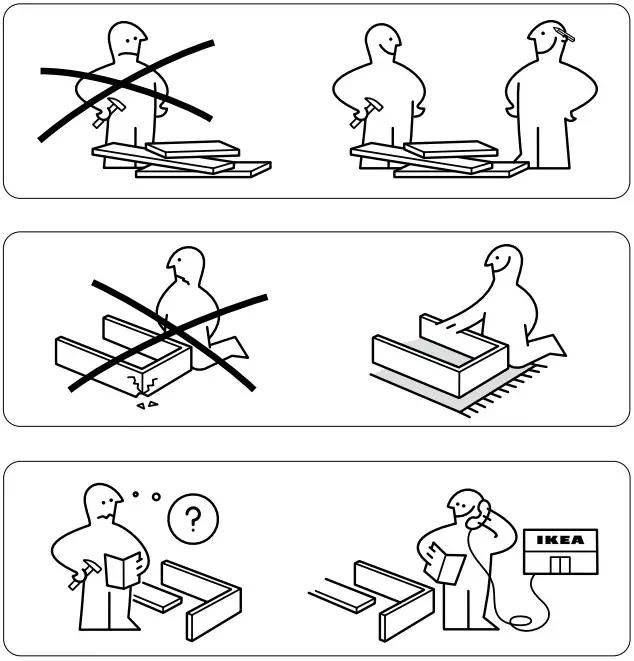 ?

IKEA