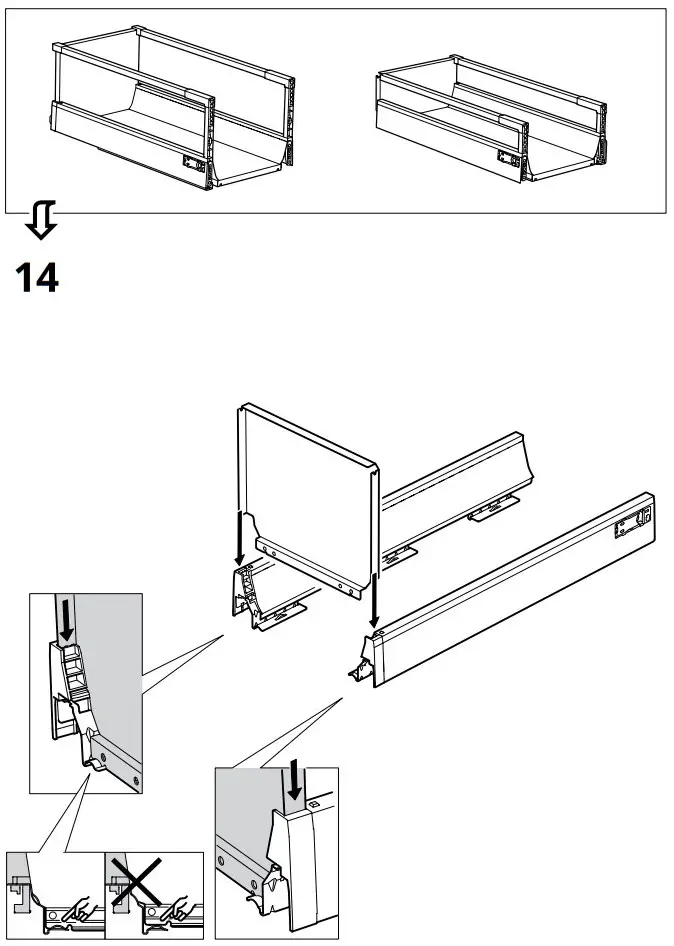 14