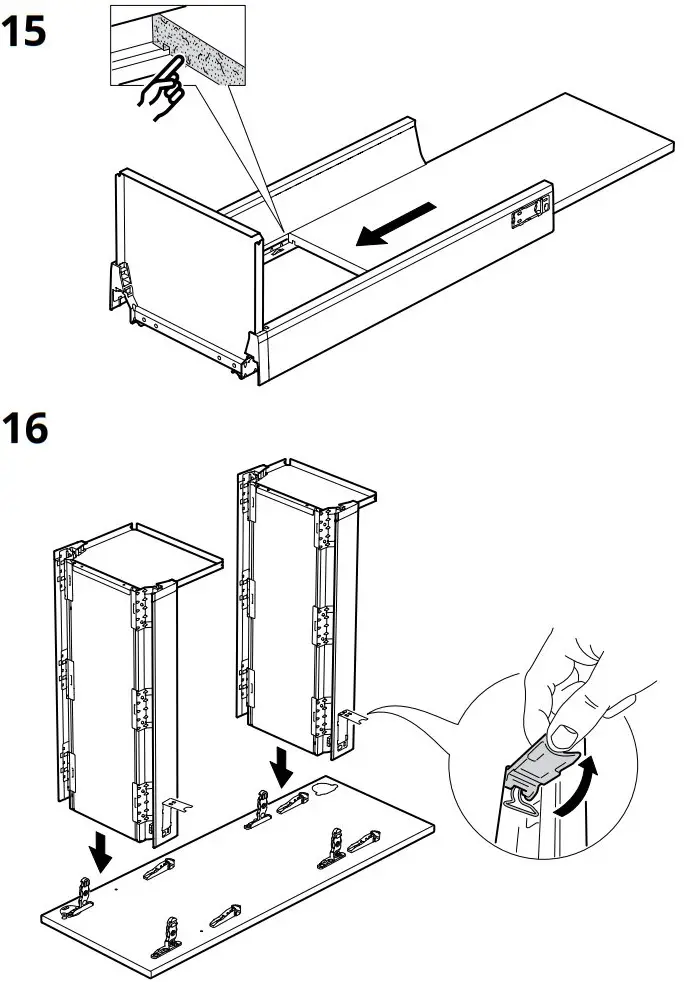 15

16