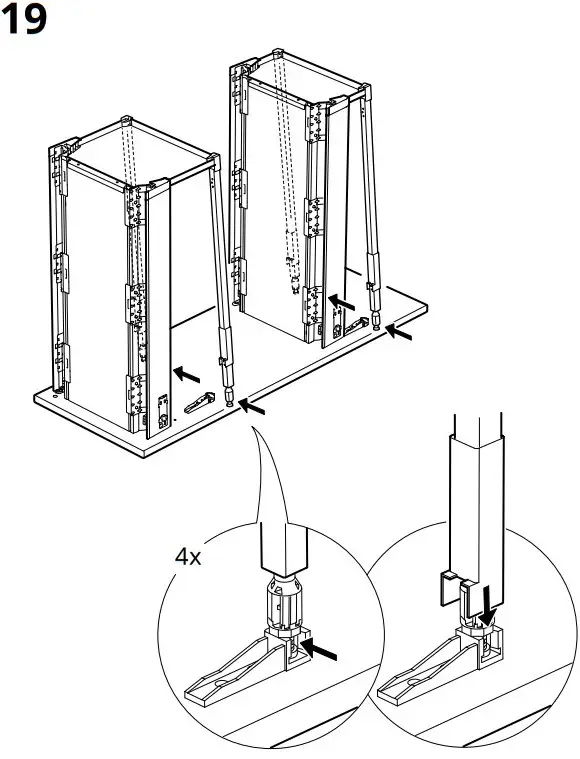 19

4x