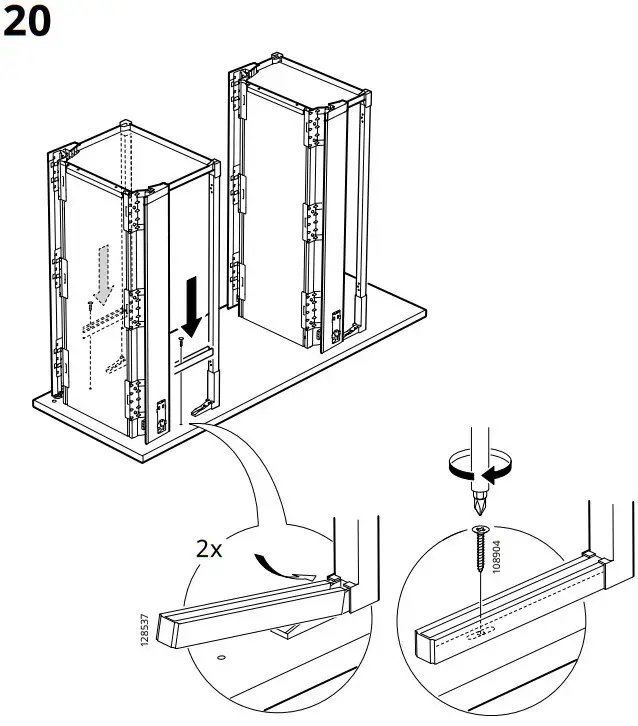 20

2x

128537

108904