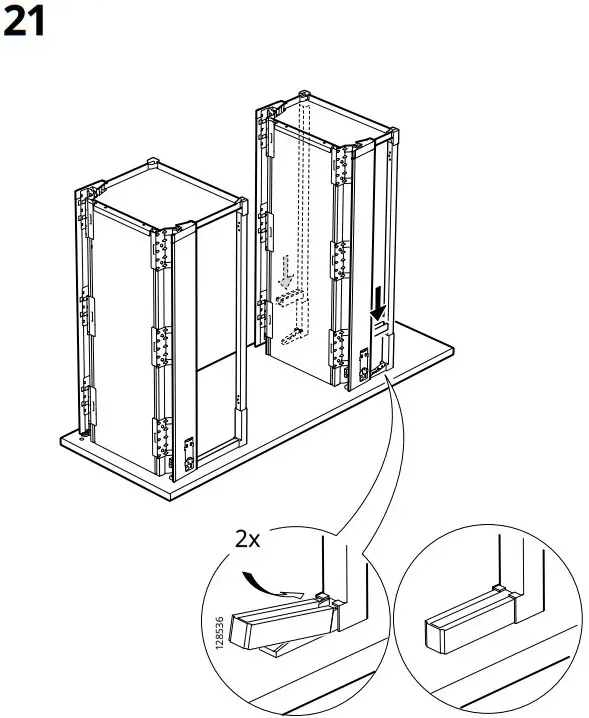 21

2x

128536