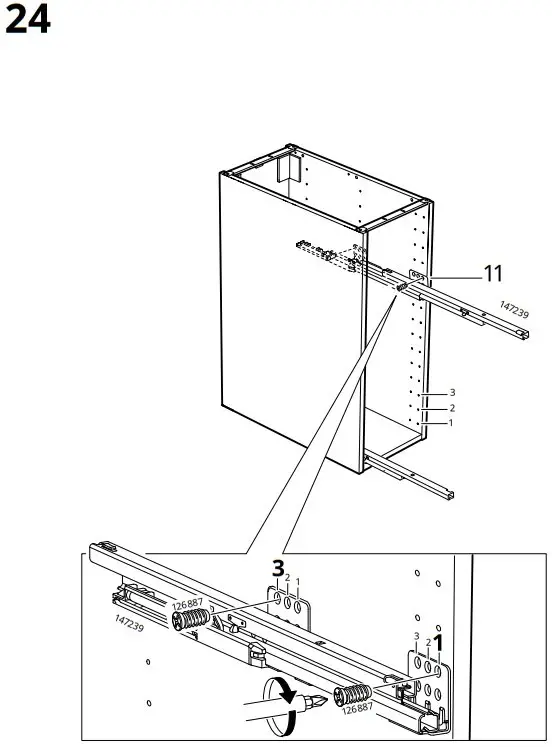 24

11

147239

3
2
1

3 2 1

126887

147239

3 2 1

126887