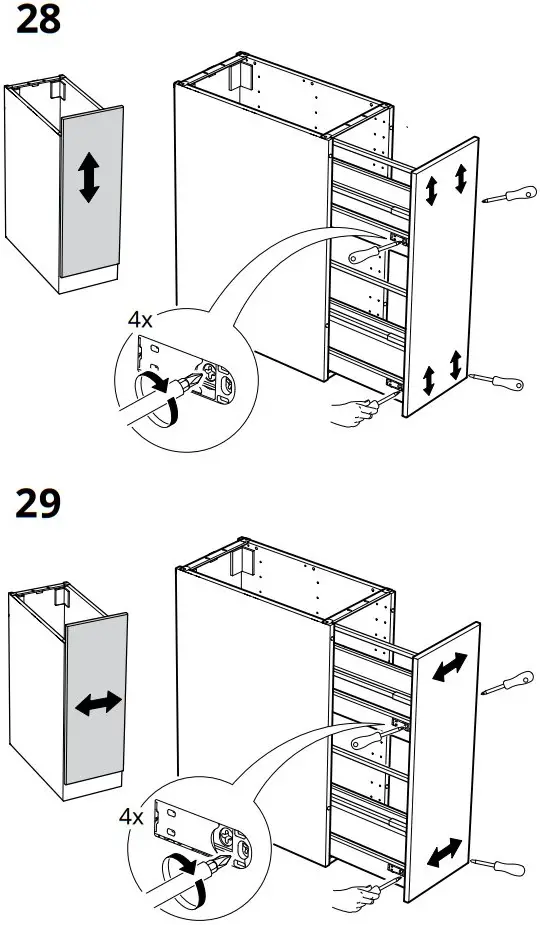 28

4x

29

4x