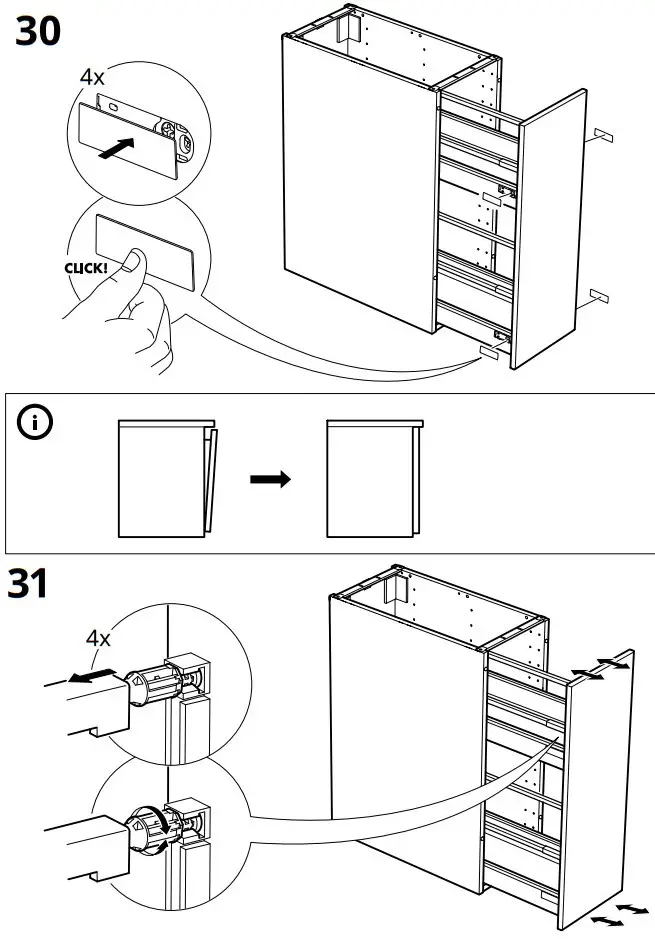 30

4x

CLICK!

31

4x