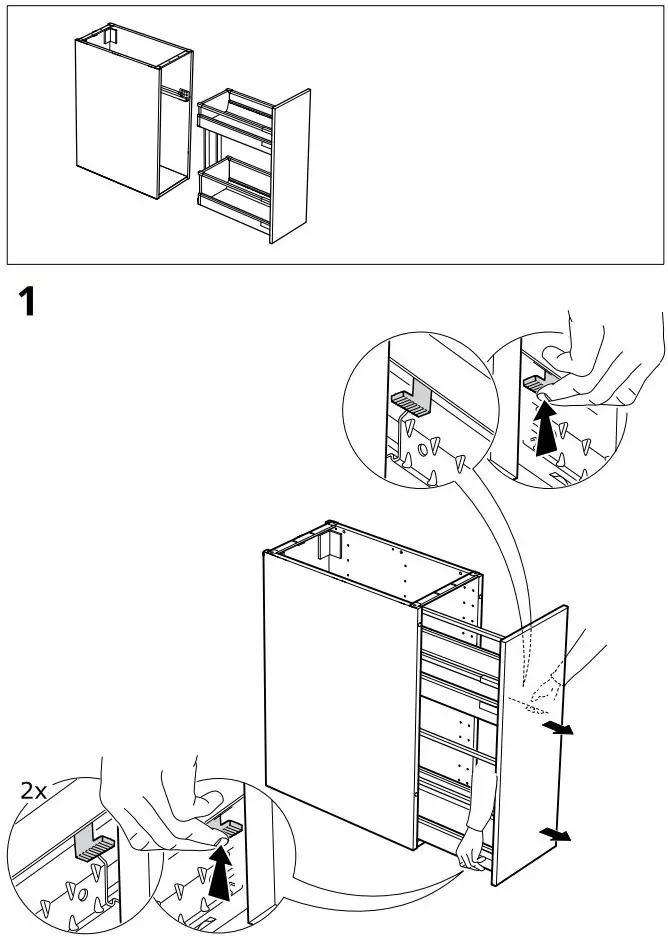 1

2x