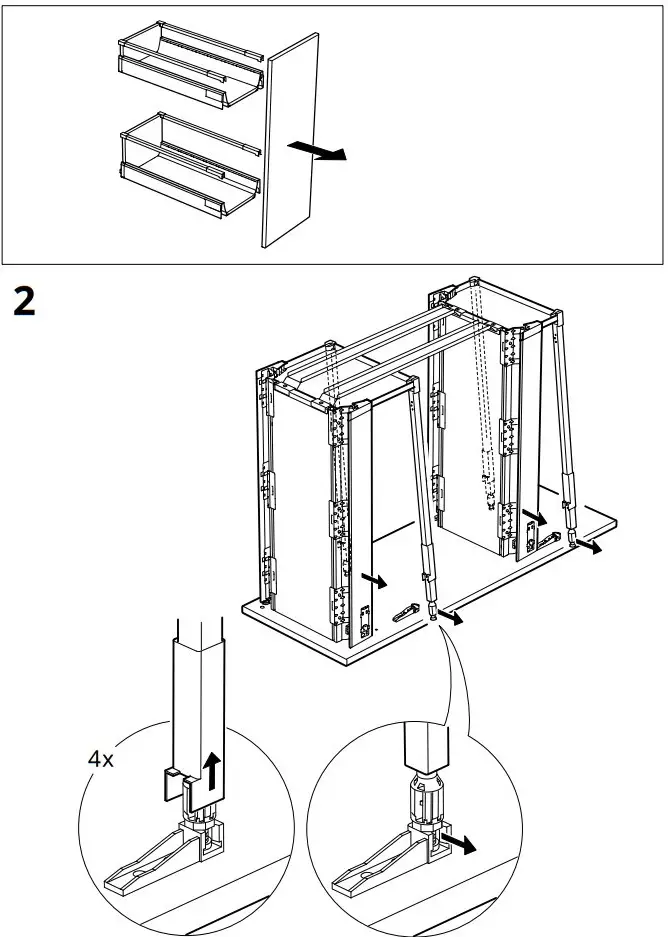 2

4x