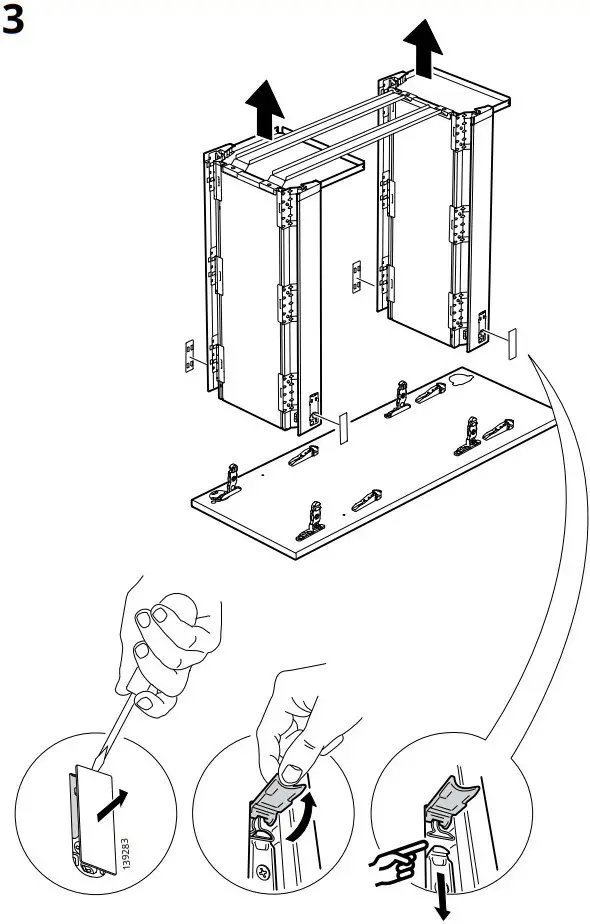 3

139283