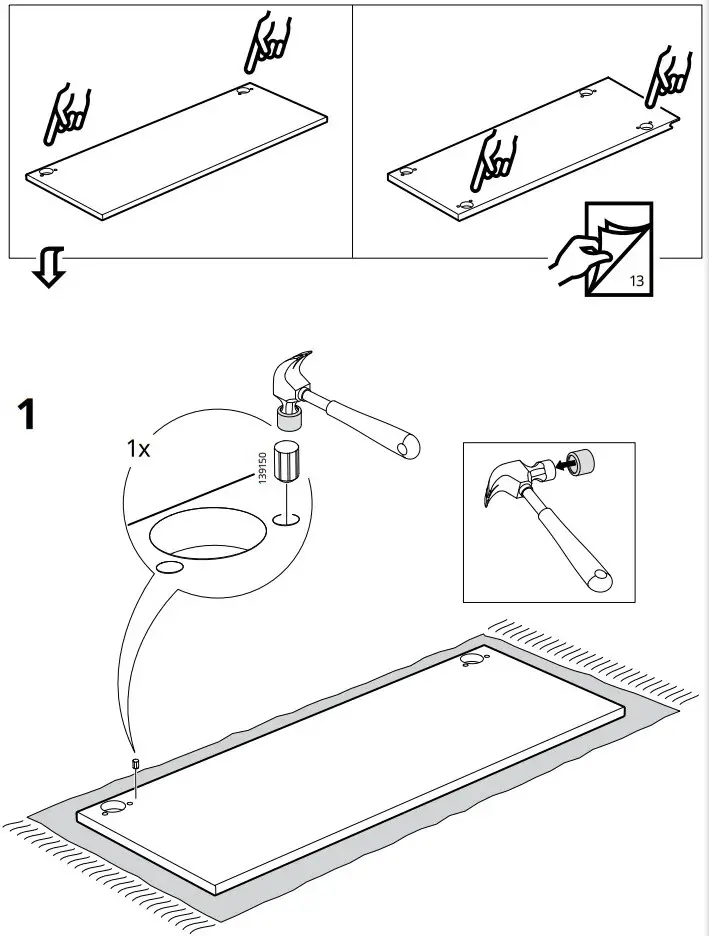 13

1

1x

139150