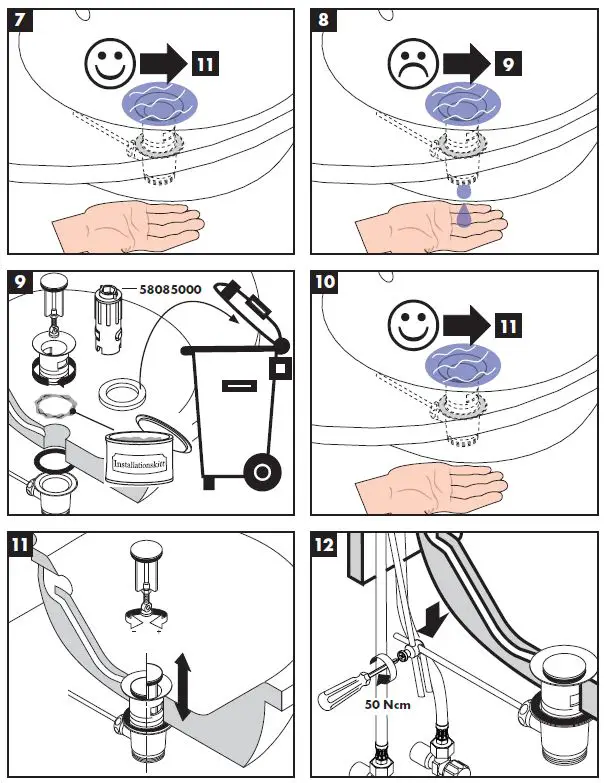 7
11

8
9

9
58085000
Installationskitt

10
11

11

12
50 Ncm