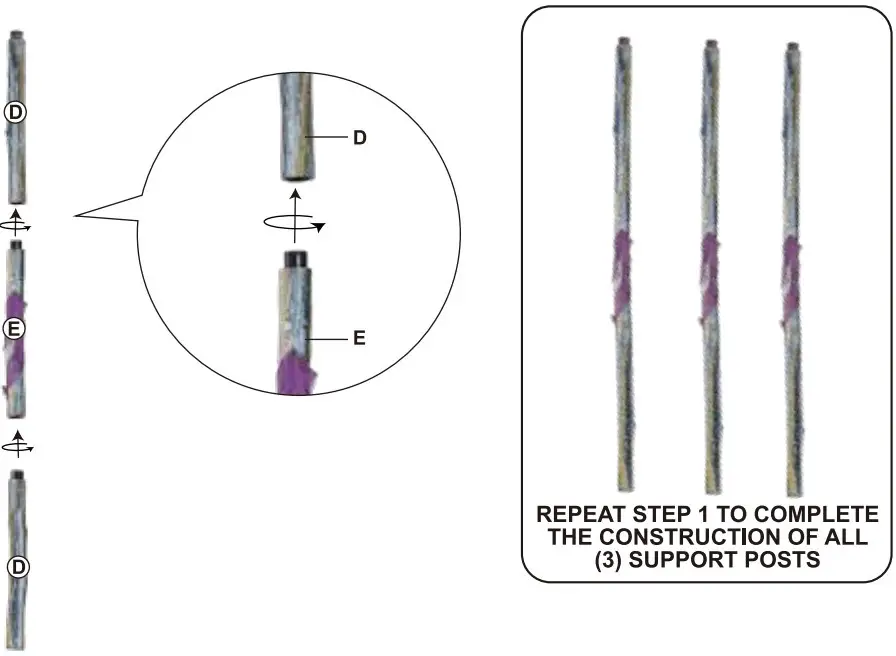 D

E

D

D

E

REPEAT STEP 1 TO COMPLETE THE CONSTRUCTION OF ALL (3) SUPPORT POSTS